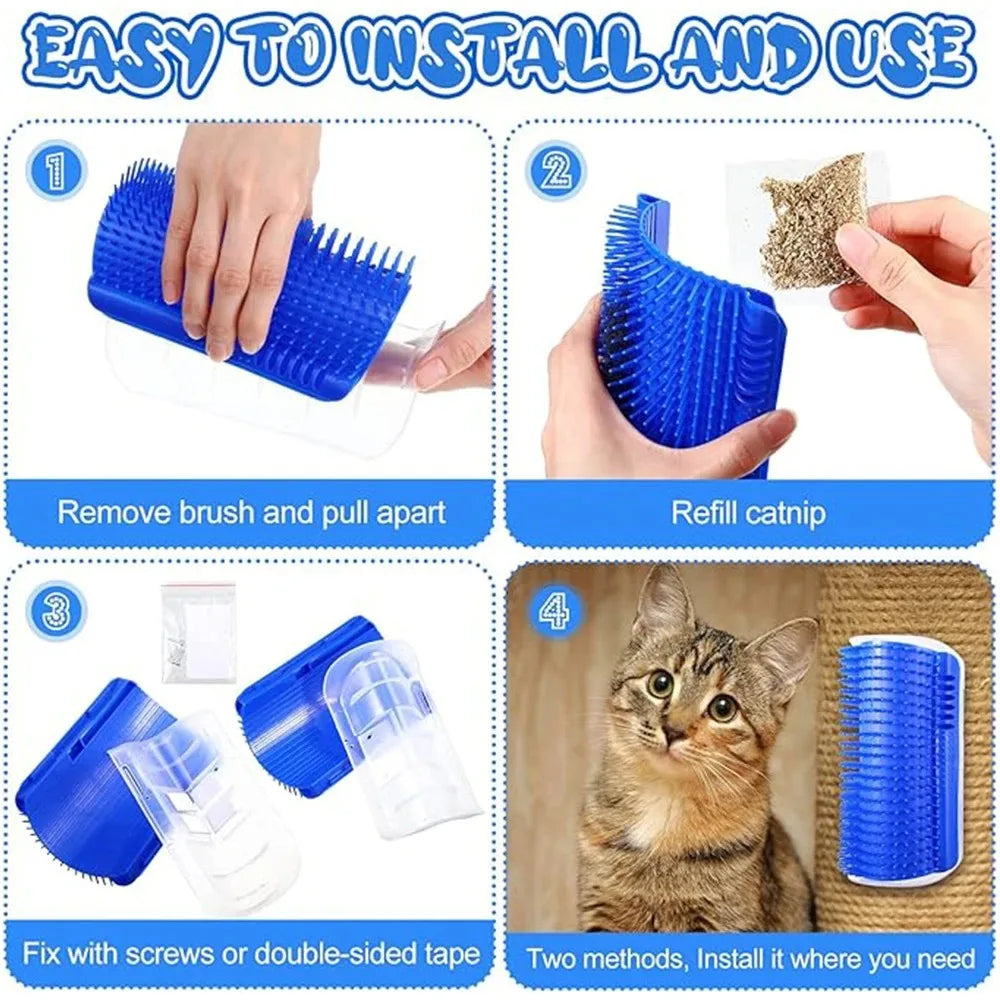 EASY TO INSTALL AND USE

1

Remove brush and pull apart

2

Refill catnip

3

Fix with screws or double-sided tape

4

Two methods, Install it where you need